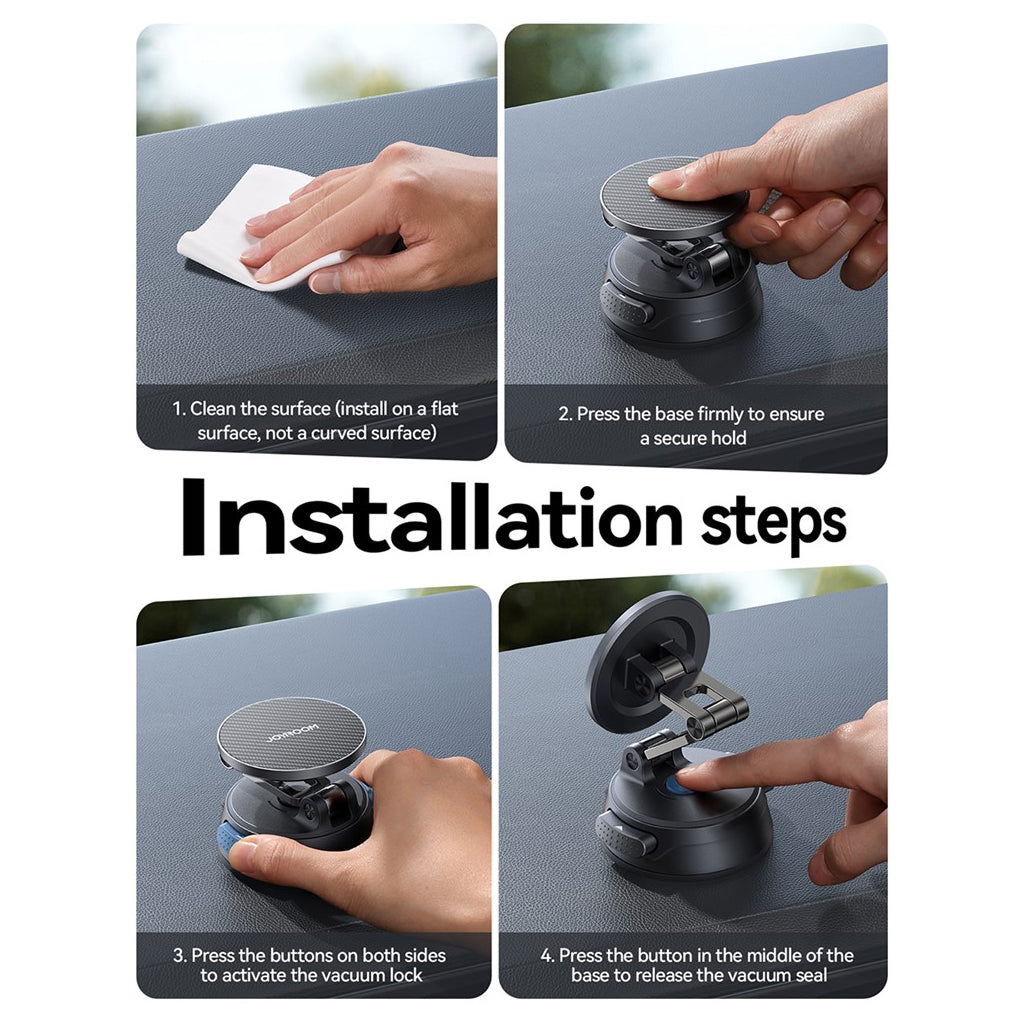 1. Clean the surface (install on a flat surface, not a curved surface)

2. Press the base firmly to ensure a secure hold

Installation steps

JOYROOM

3. Press the buttons on both sides to activate the vacuum lock

4. Press the button in the middle of the base to release the vacuum seal